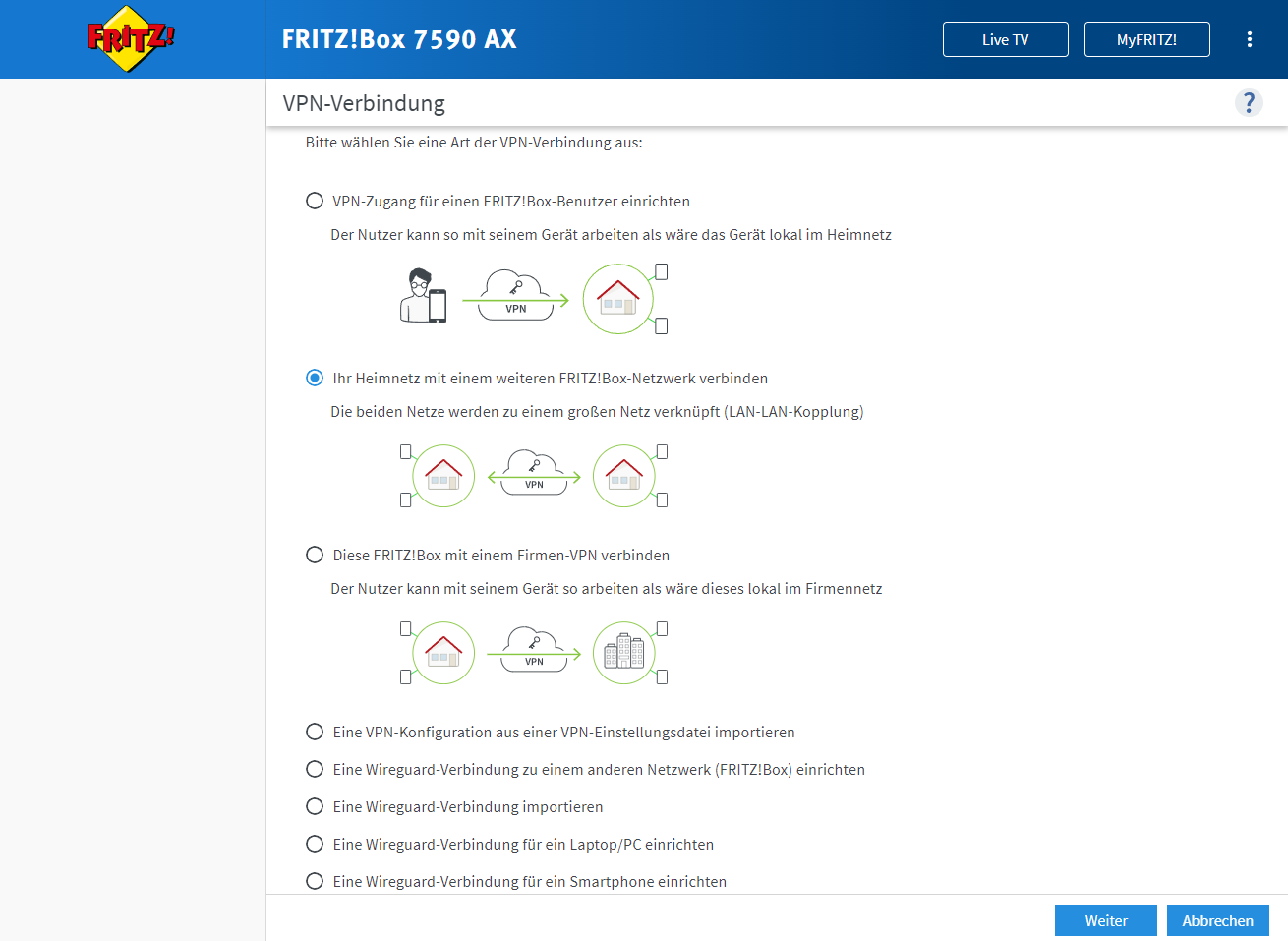 FRITZ!

FRITZ!Box 7590 AX

Live TV

MyFRITZ!

VPN-Verbindung

?

Bitte wählen Sie eine Art der VPN-Verbindung aus:

VPN-Zugang für einen FRITZ!Box-Benutzer einrichten

Der Nutzer kann so mit seinem Gerät arbeiten als wäre das Gerät lokal im Heimnetz

VPN

Ihr Heimnetz mit einem weiteren FRITZ!Box-Netzwerk verbinden

Die beiden Netze werden zu einem großen Netz verknüpft (LAN-LAN-Kopplung)

VPN

Diese FRITZ!Box mit einem Firmen-VPN verbinden

Der Nutzer kann mit seinem Gerät so arbeiten als wäre dieses lokal im Firmennetz

VPN

Eine VPN-Konfiguration aus einer VPN-Einstellungsdatei importieren

Eine Wireguard-Verbindung zu einem anderen Netzwerk (FRITZ!Box) einrichten

Eine Wireguard-Verbindung importieren

Eine Wireguard-Verbindung für ein Laptop/PC einrichten

Eine Wireguard-Verbindung für ein Smartphone einrichten

Weiter

Abbrechen